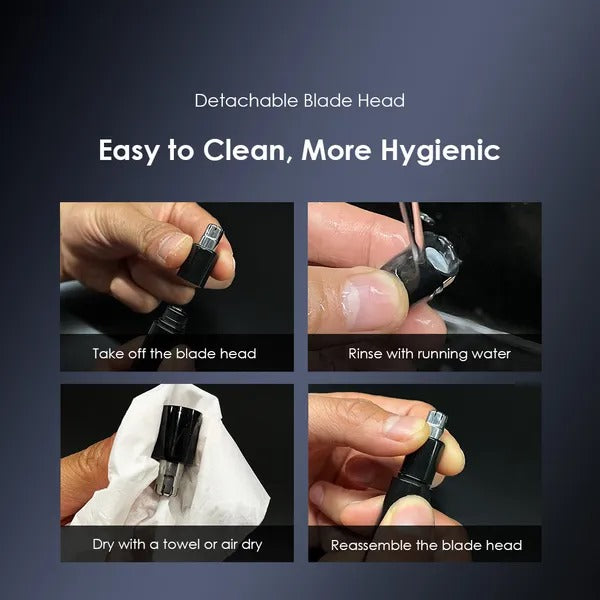 Detachable Blade Head

Easy to Clean, More Hygienic

Take off the blade head

Rinse with running water

Dry with a towel or air dry

Reassemble the blade head